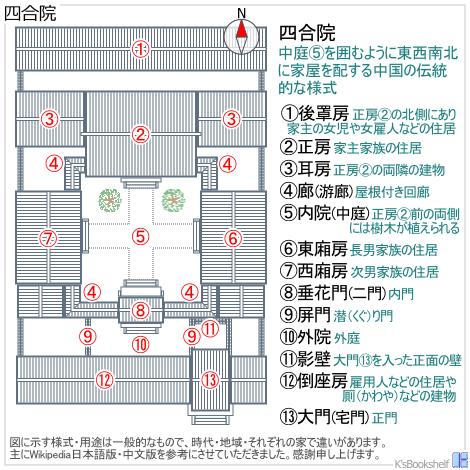 四合院

N

①
③
②
③
④
④
⑦
⑤
⑥
④
④
⑧
⑨
⑩
⑨
⑪
⑫
⑬

四合院

中庭⑤を囲むように東西南北に家屋を配する中国の伝統的な様式

①後罩房 正房②の北側にあり家主の女児や女雇人などの住居

②正房 家主家族の住居

③耳房 正房②の両隣の建物

④廊(游廊) 屋根付き回廊

⑤内院(中庭) 正房②前の両側には樹木が植えられる

⑥東廂房 長男家族の住居

⑦西廂房 次男家族の住居

⑧垂花門(二門) 内門

⑨屏門 潜(くぐ)り門

⑩外院 外庭

⑪影壁 大門⑬を入った正面の壁

⑫倒座房 雇用人などの住居や厠(かわや)などの建物

⑬大門(宅門) 正門

図に示す様式・用途は一般的なもので、時代・地域・それぞれの家で違いがあります。
主にWikipedia日本語版・中文版を参考にさせていただきました。感謝申し上げます。

K'sBookshelf